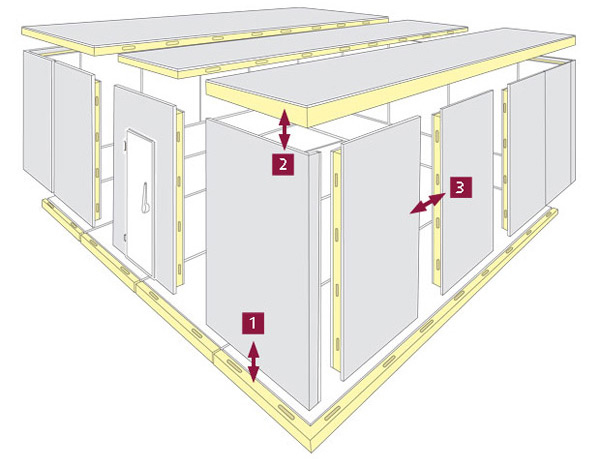 2

3

1